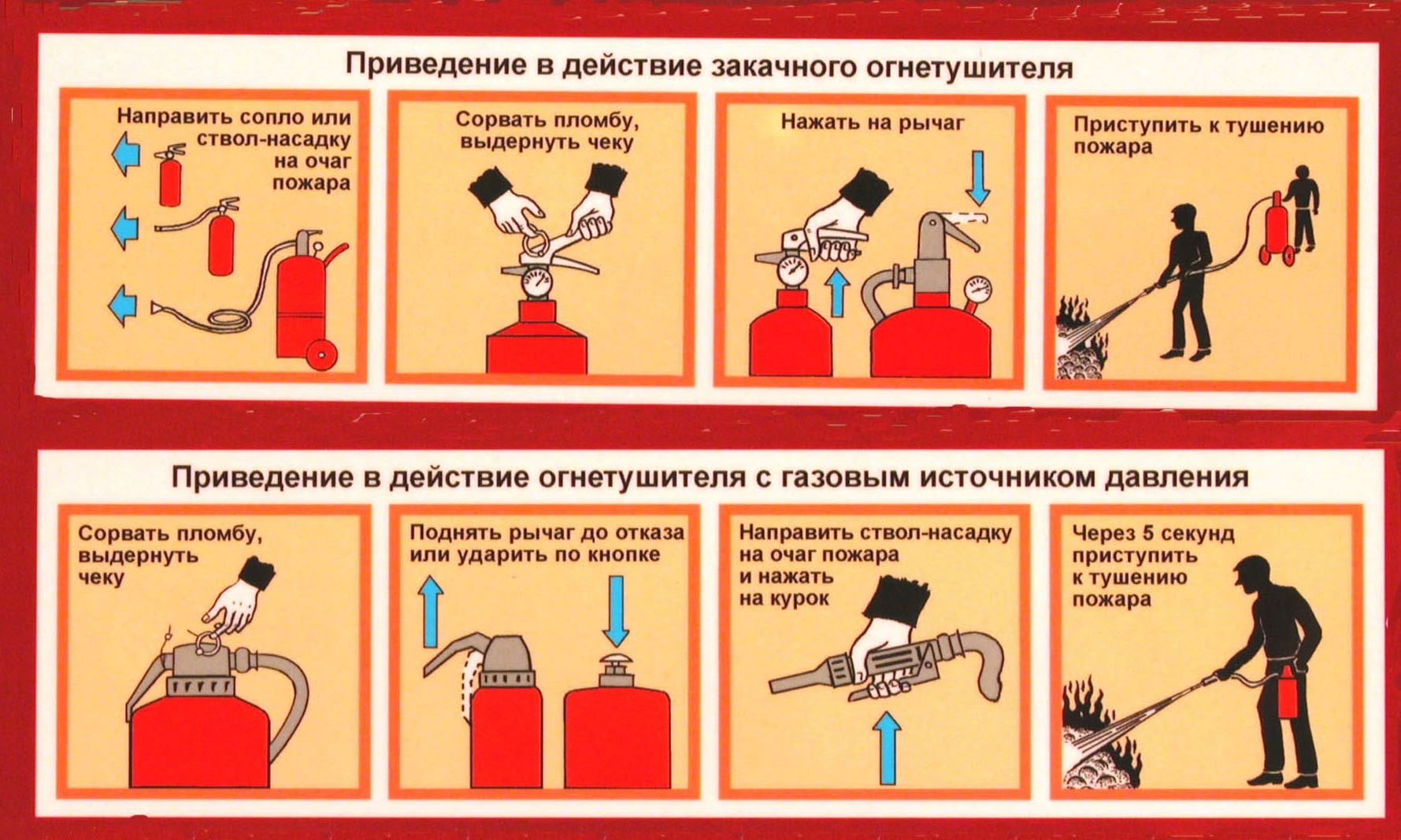 Приведение в действие закачного огнетушителя

Направить сопло или ствол-насадку на очаг пожара

Сорвать пломбу, выдернуть чеку

Нажать на рычаг

Приступить к тушению пожара

Приведение в действие огнетушителя с газовым источником давления

Сорвать пломбу, выдернуть чеку

Поднять рычаг до отказа или ударить по кнопке

Направить ствол-насадку на очаг пожара и нажать на курок

Через 5 секунд приступить к тушению пожара